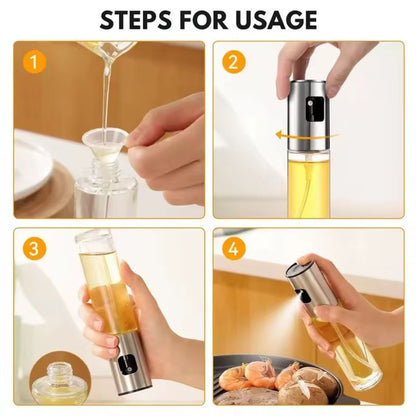 STEPS FOR USAGE

1

2

3

4