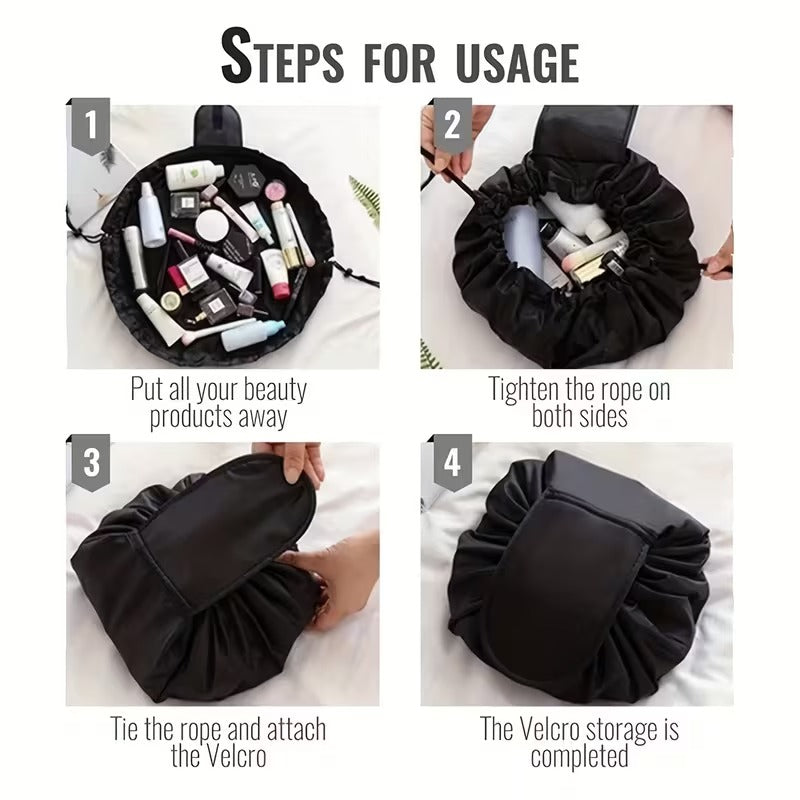 STEPS FOR USAGE

1

Put all your beauty products away

2

Tighten the rope on both sides

3

Tie the rope and attach the Velcro

4

The Velcro storage is completed