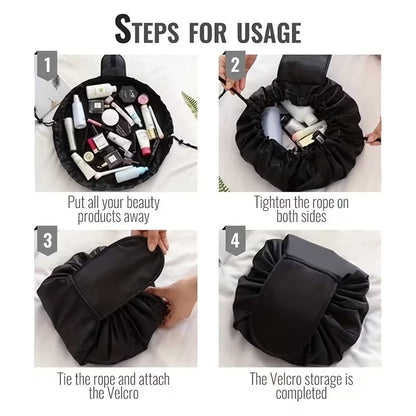 STEPS FOR USAGE

1

Put all your beauty products away

2

Tighten the rope on both sides

3

Tie the rope and attach the Velcro

4

The Velcro storage is completed