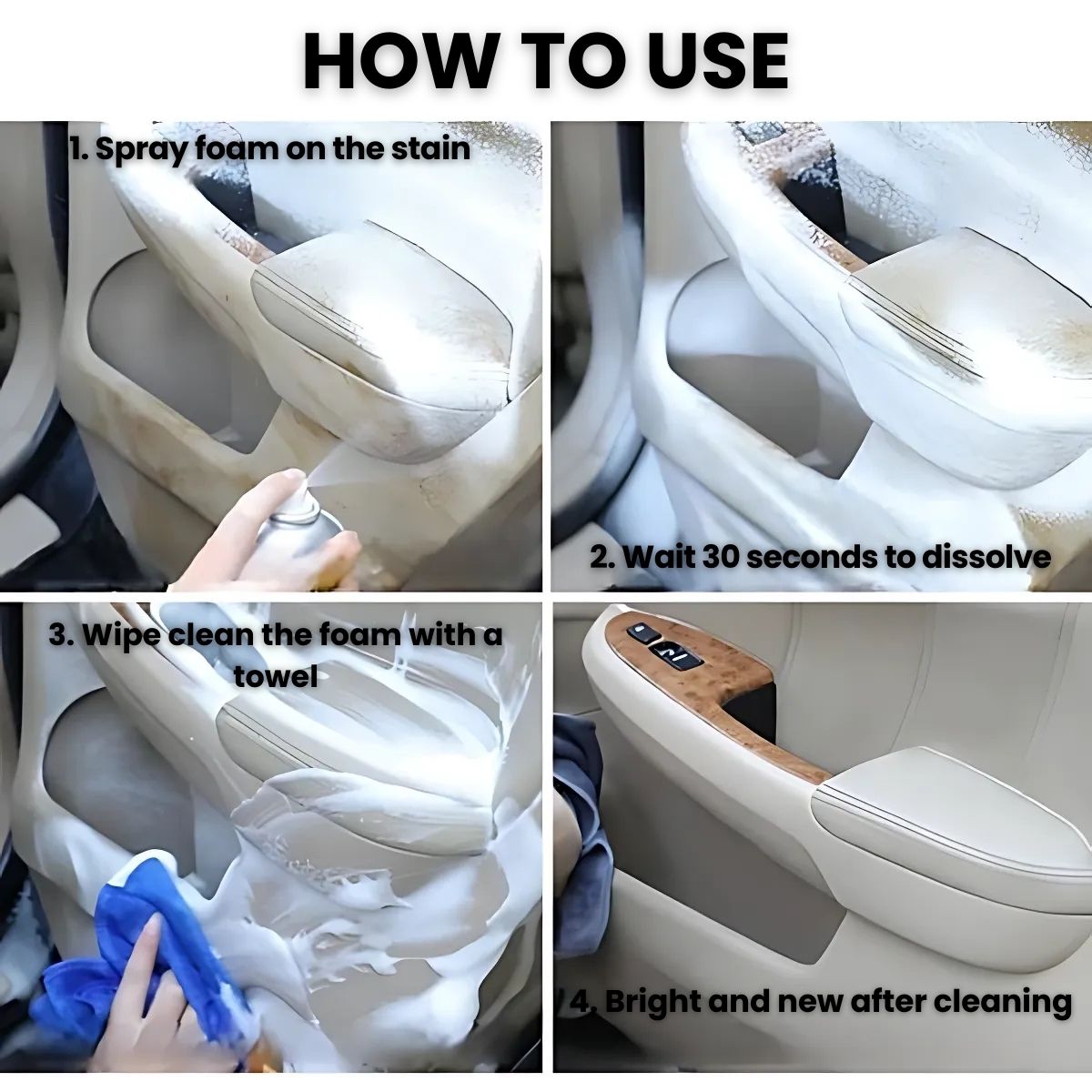 HOW TO USE

1. Spray foam on the stain

2. Wait 30 seconds to dissolve

3. Wipe clean the foam with a towel

4. Bright and new after cleaning