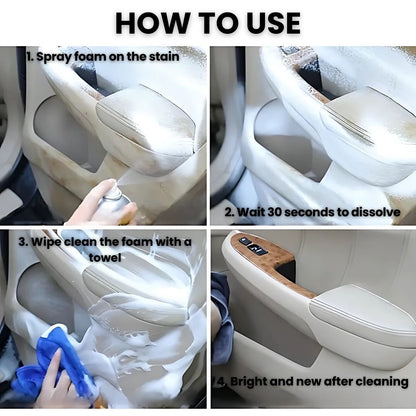 HOW TO USE

1. Spray foam on the stain

2. Wait 30 seconds to dissolve

3. Wipe clean the foam with a towel

4. Bright and new after cleaning