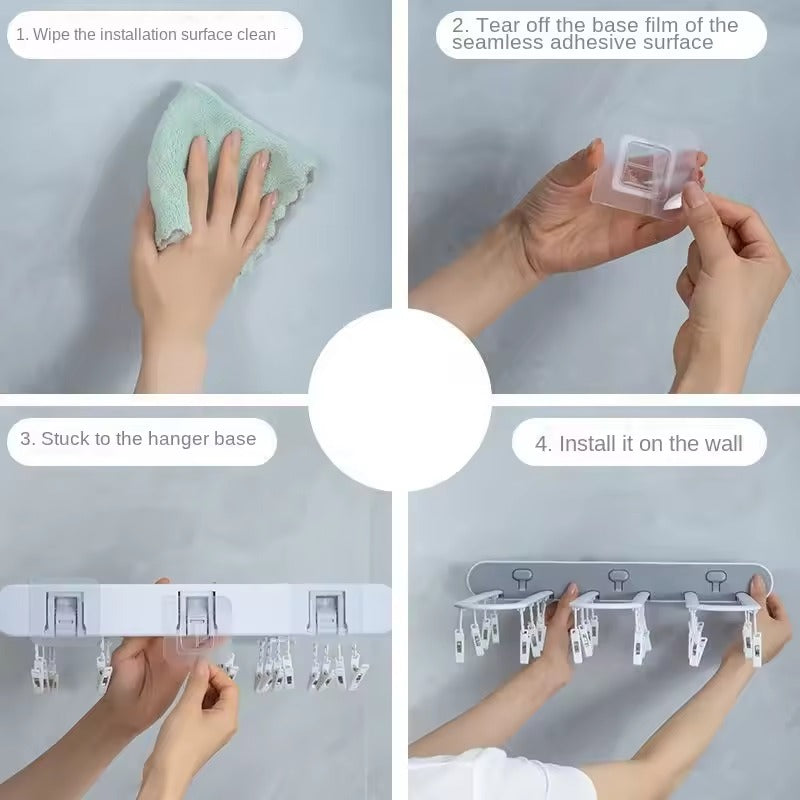 1. Wipe the installation surface clean

2. Tear off the base film of the seamless adhesive surface

3. Stuck to the hanger base

4. Install it on the wall