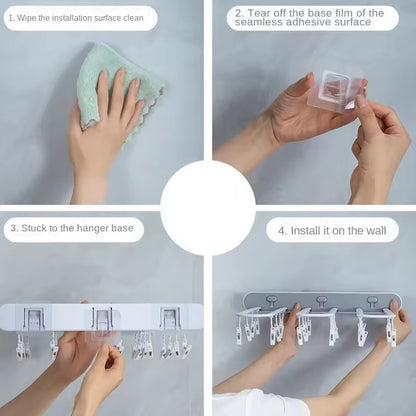 1. Wipe the installation surface clean

2. Tear off the base film of the seamless adhesive surface

3. Stuck to the hanger base

4. Install it on the wall